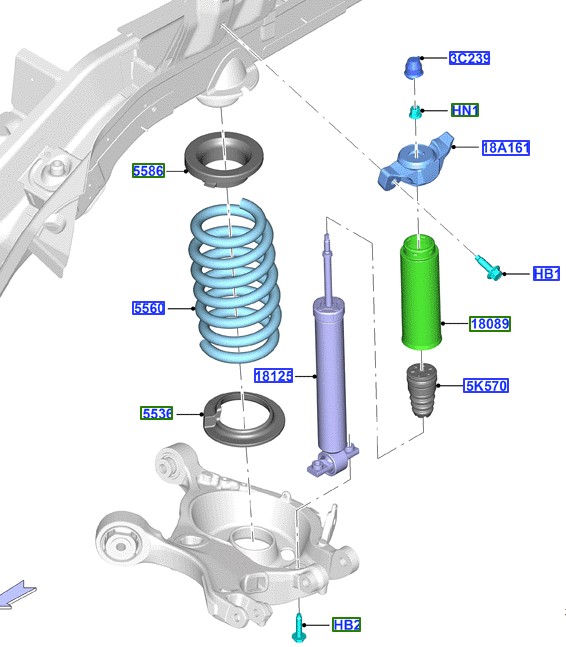 3C239
HN1
18A161
5586
HB1
5560
18089
18125
5K570
5536
HB2